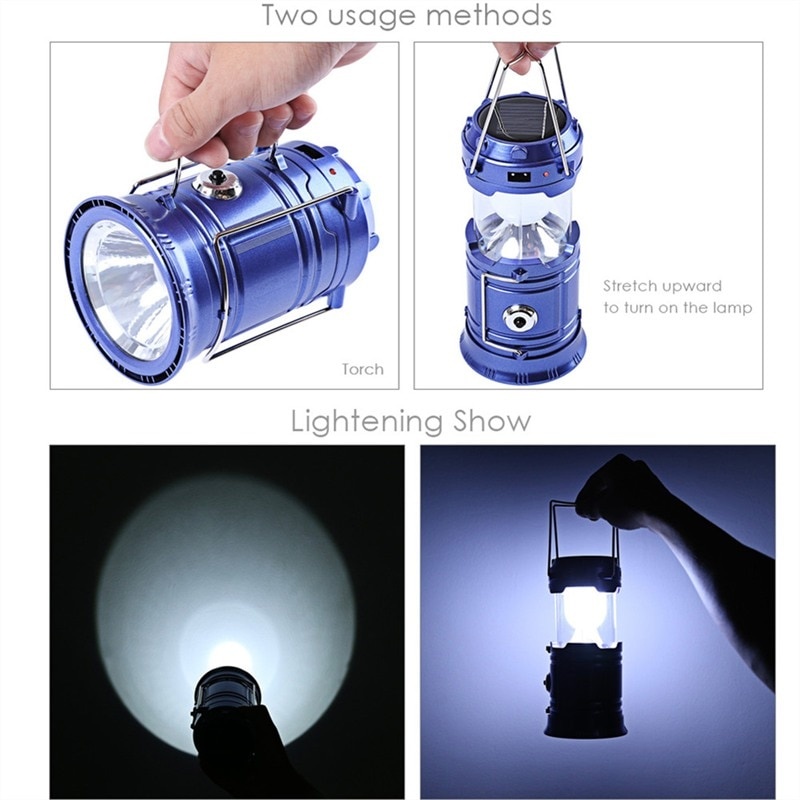 Two usage methods

Torch

Stretch upward to turn on the lamp

Lightening Show